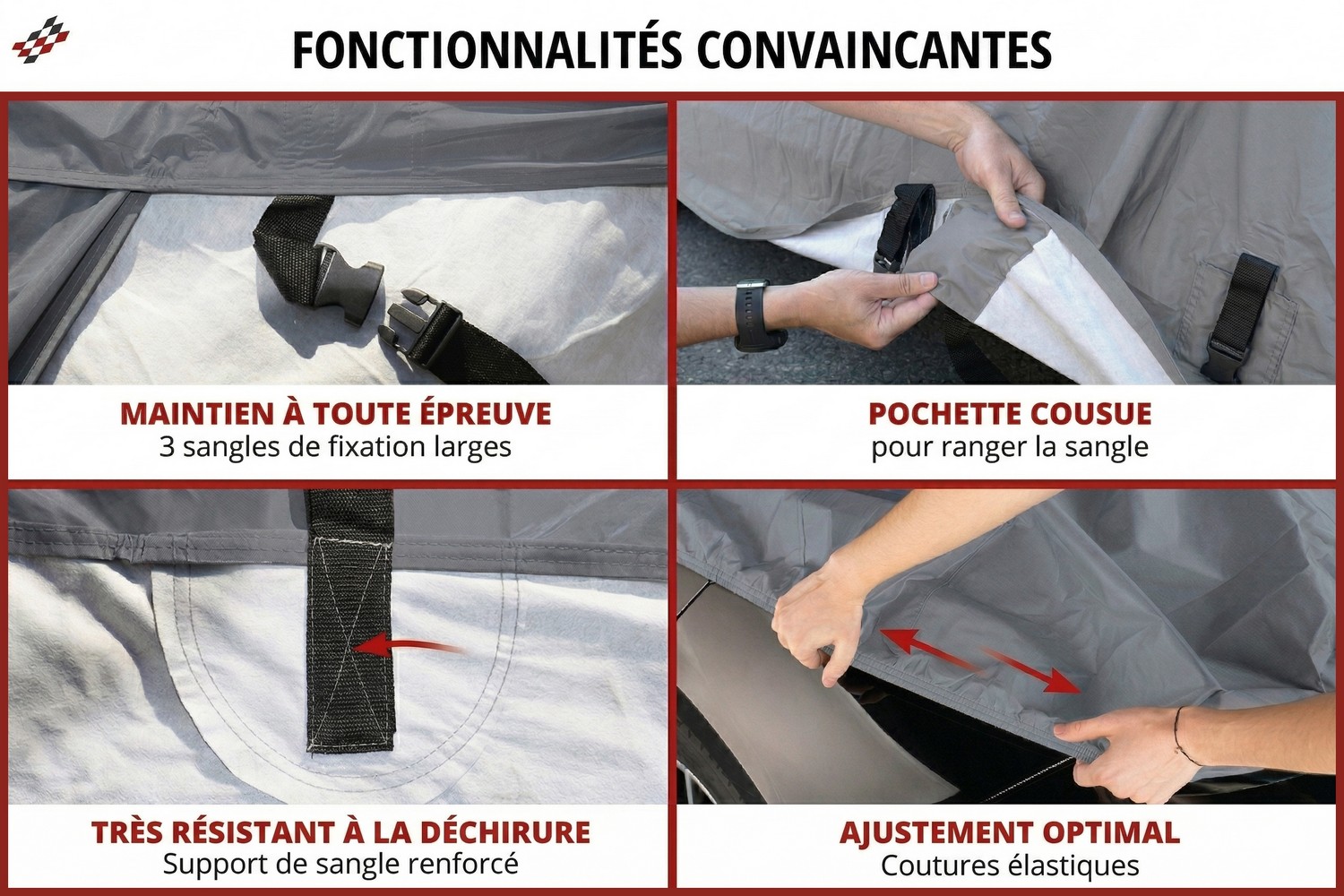 FONCTIONNALITÉS CONVAINCANTES

MAINTIEN À TOUTE ÉPREUVE
3 sangles de fixation larges

POCHETTE COUSUE
pour ranger la sangle

TRÈS RÉSISTANT À LA DÉCHIRURE
Support de sangle renforcé

AJUSTEMENT OPTIMAL
Coutures élastiques