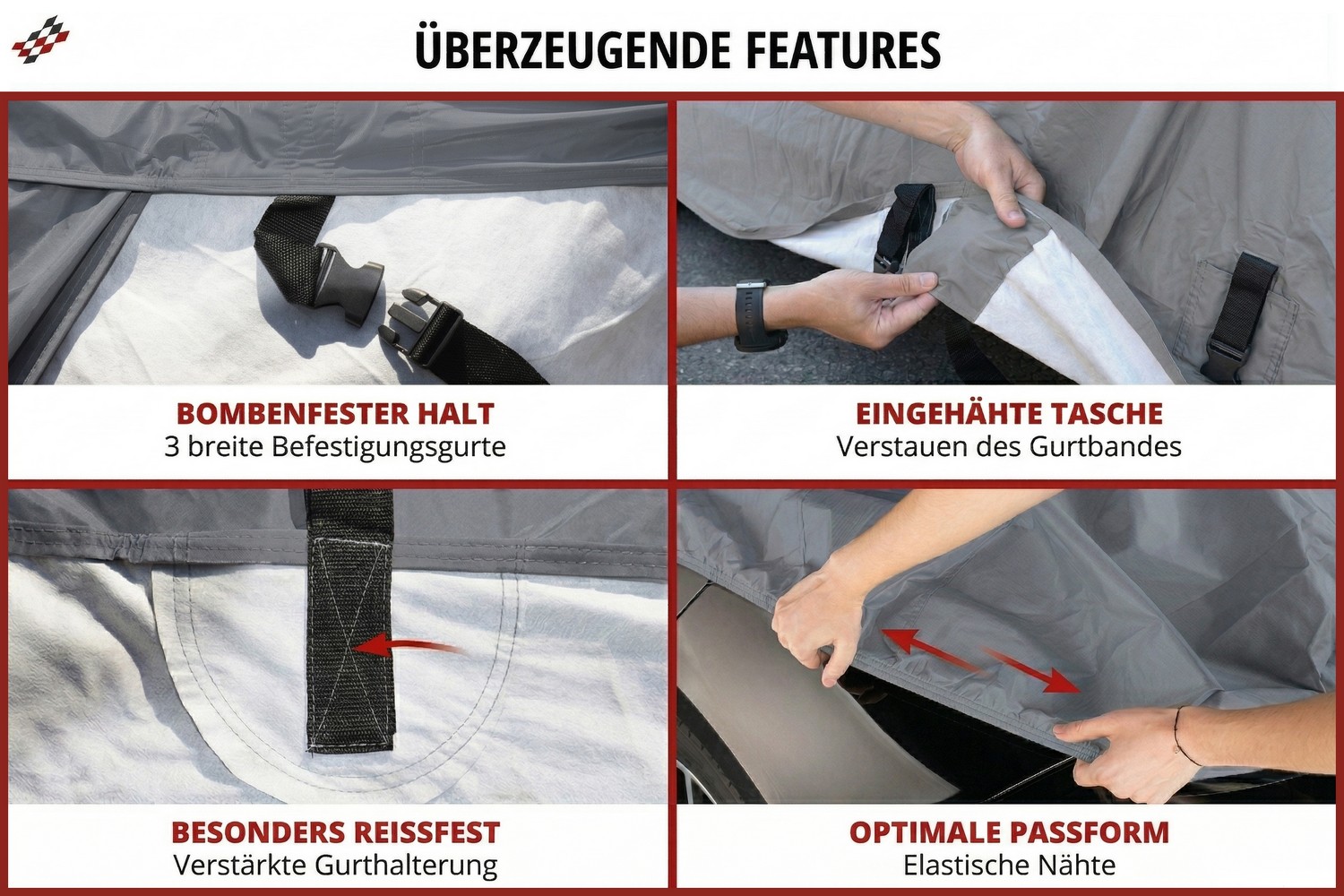 ÜBERZEUGENDE FEATURES

BOMBENFESTER HALT
3 breite Befestigungsgurte

EINGEHÄHTE TASCHE
Verstauen des Gurtbandes

BESONDERS REISSFEST
Verstärkte Gurthalterung

OPTIMALE PASSFORM
Elastische Nähte