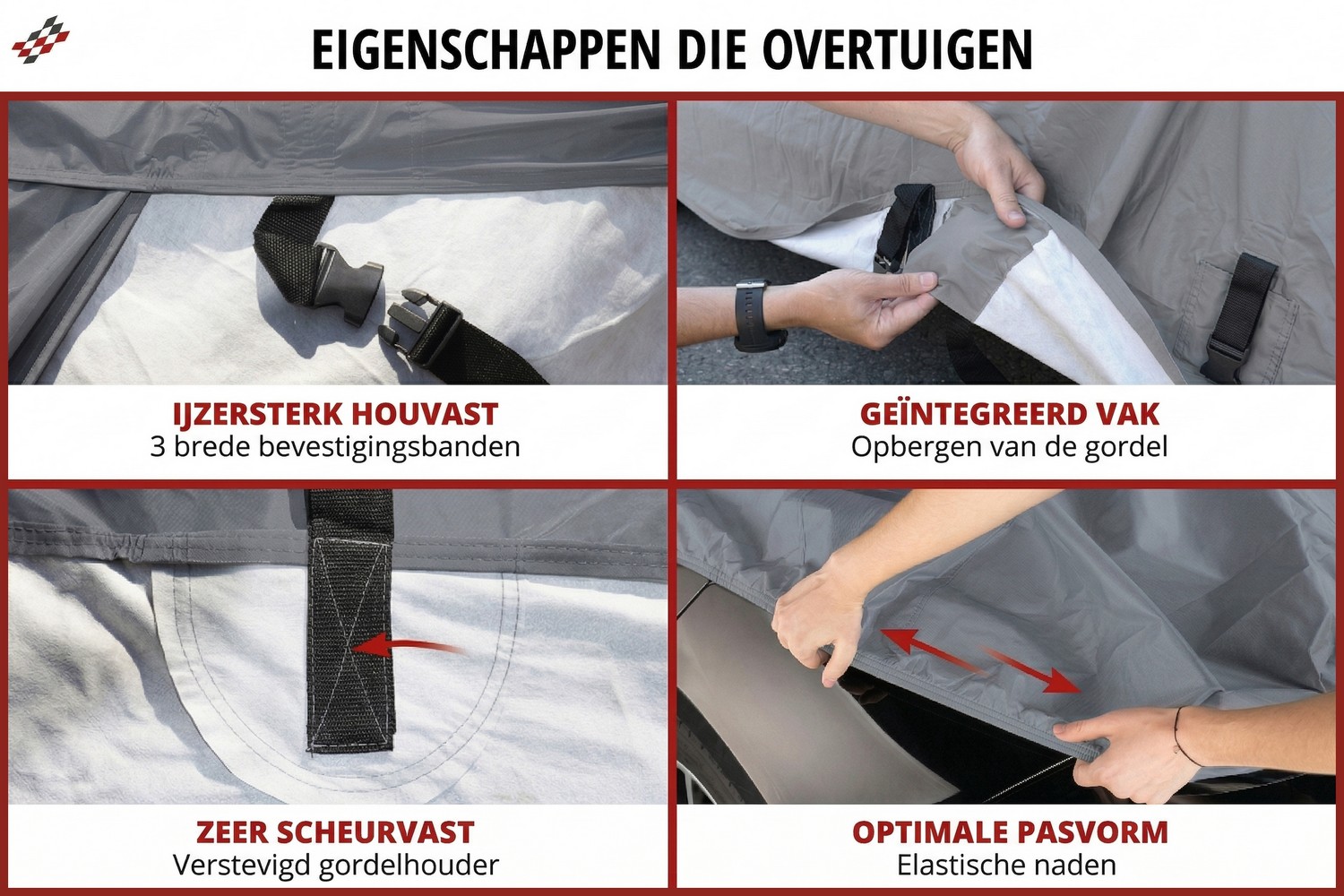 EIGENSCHAPPEN DIE OVERTUIGEN

IJZERSTERK HOUVAST
3 brede bevestigingsbanden

GEÏNTEGREERD VAK
Opbergen van de gordel

ZEER SCHEURVAST
Verstevigd gordelhouder

OPTIMALE PASVORM
Elastische naden