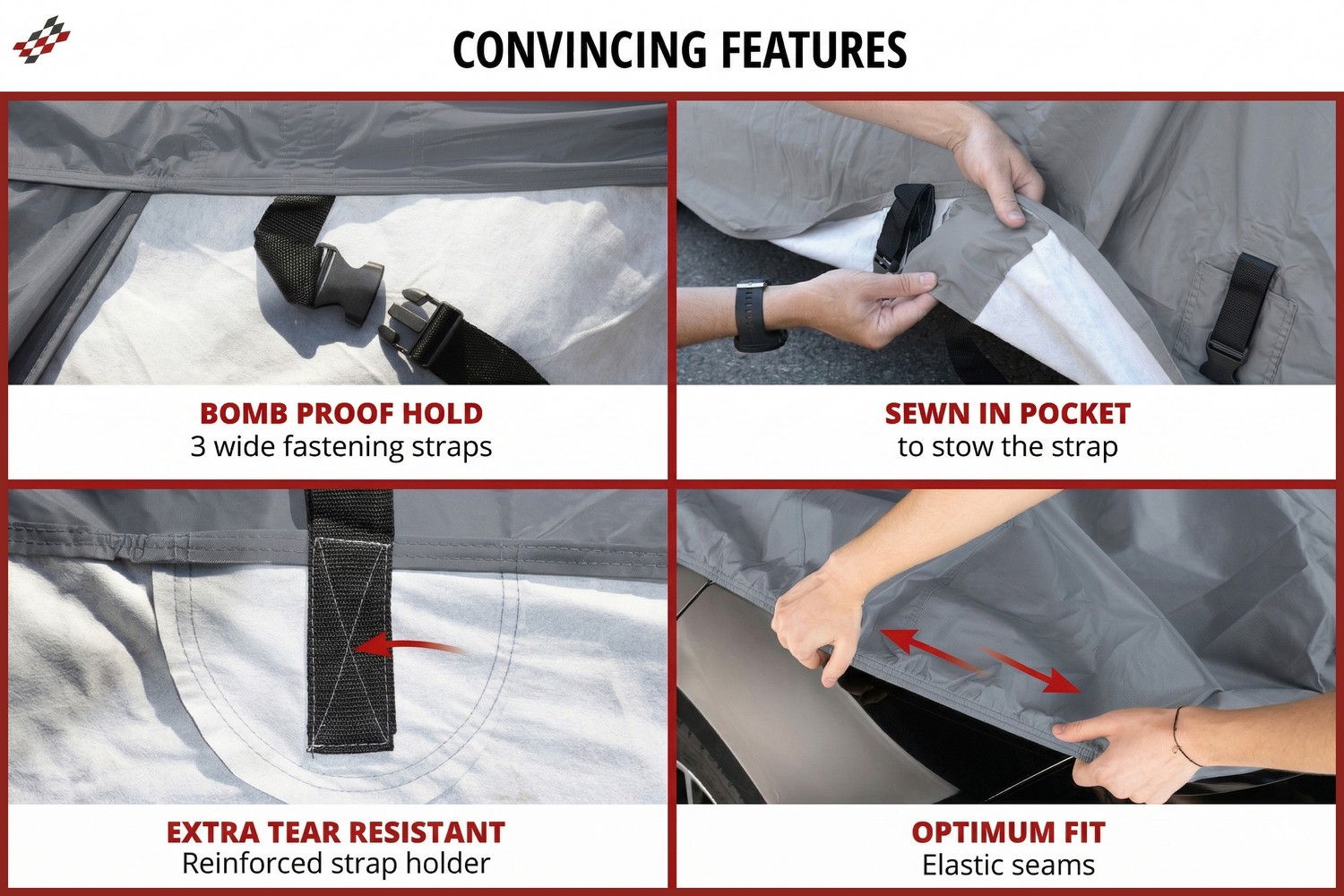 CONVINCING FEATURES

BOMB PROOF HOLD
3 wide fastening straps

SEWN IN POCKET
to stow the strap

EXTRA TEAR RESISTANT
Reinforced strap holder

OPTIMUM FIT
Elastic seams