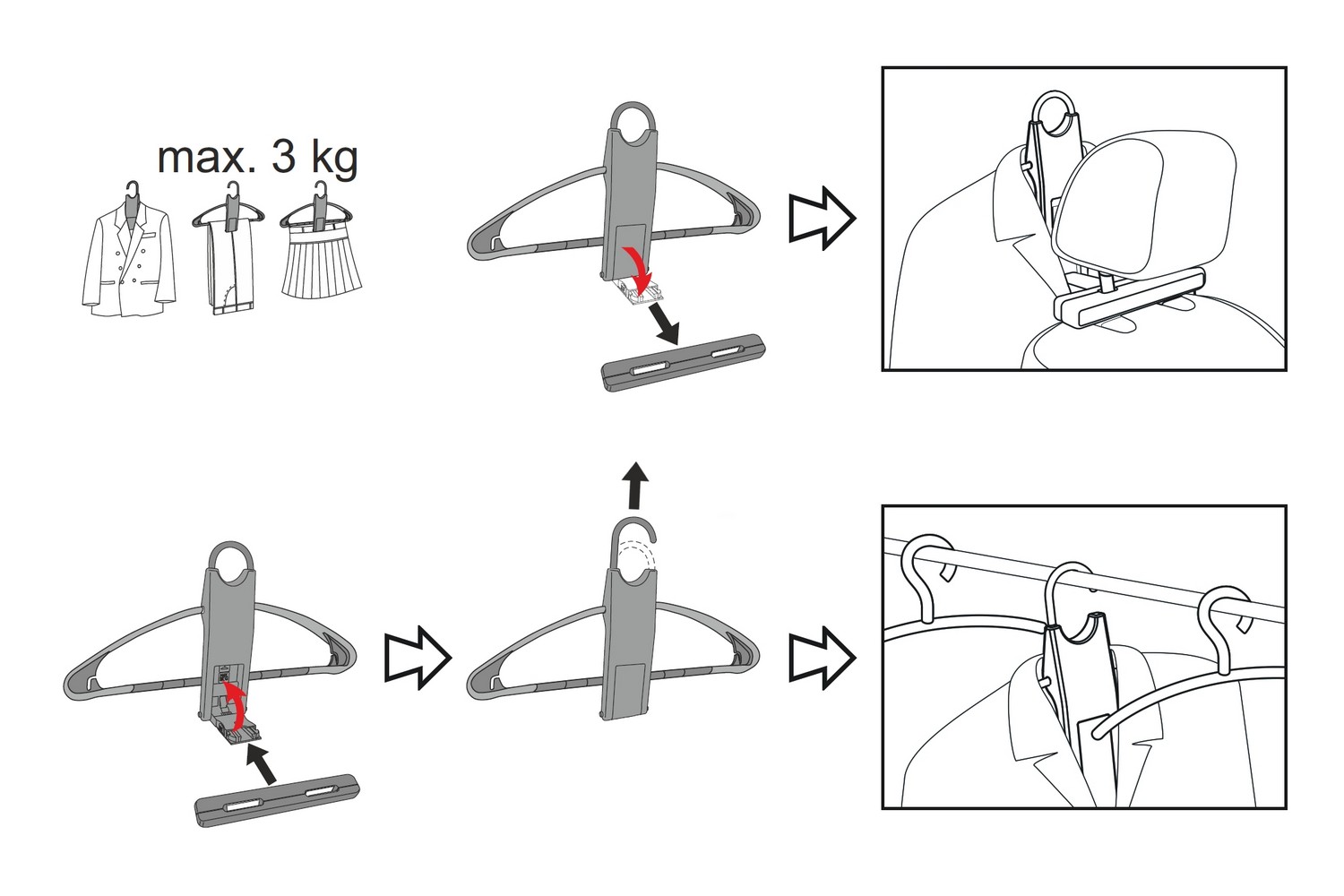 max. 3 kg