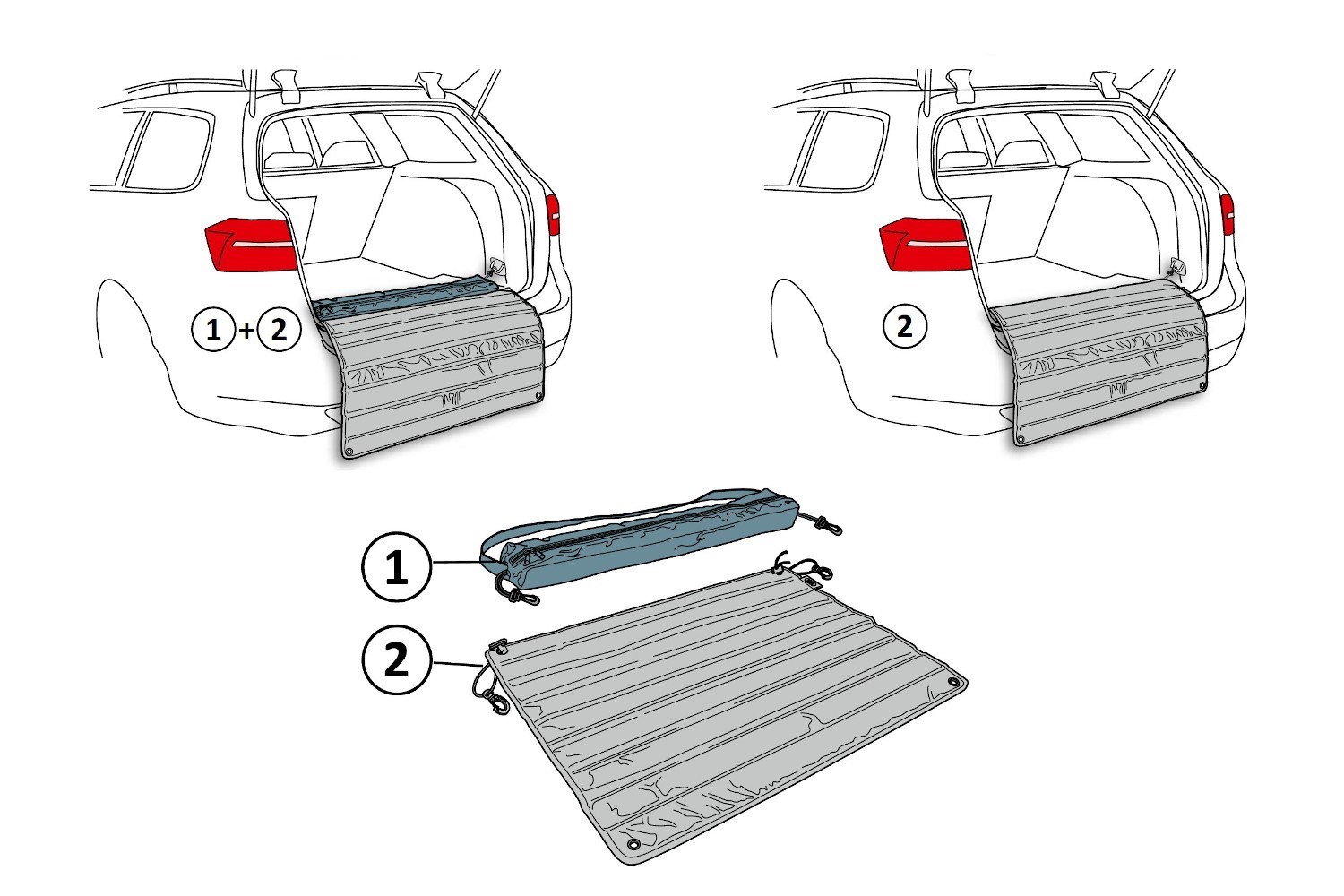 1 + 2

2

1

2