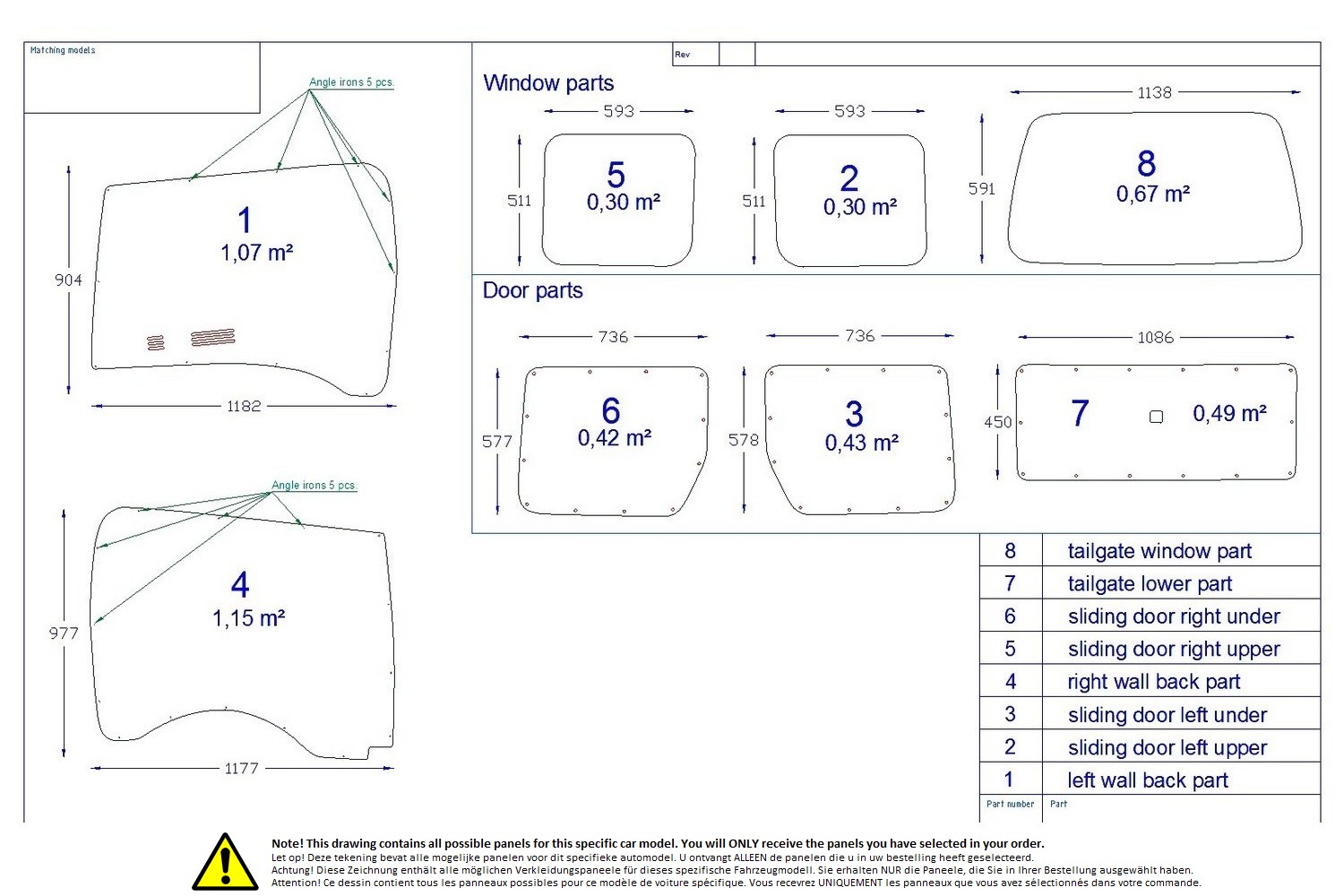 Matching models

Angle irons 5 pcs.

904

1
1,07 m²

1182

Angle irons 5 pcs.

977

4
1,15 m²

1177

Rev

Window parts

593

511

5
0,30 m²

593

511

2
0,30 m²

1138

591

8
0,67 m²

Door parts

736

577

6
0,42 m²

736

578

3
0,43 m²

1086

450

7

0,49 m²

| 8 | tailgate window part |
|---|---|
| 7 | tailgate lower part |
| 6 | sliding door right under |
| 5 | sliding door right upper |
| 4 | right wall back part |
| 3 | sliding door left under |
| 2 | sliding door left upper |
| 1 | left wall back part |
| Part number | Part |

Note! This drawing contains all possible panels for this specific car model. You will ONLY receive the panels you have selected in your order.
Let op! Deze tekening bevat alle mogelijke panelen voor dit specifieke automodel. U ontvangt ALLEEN de panelen die u in uw bestelling heeft geselecteerd.
Achtung! Diese Zeichnung enthält alle möglichen Verkleidungspaneele für dieses spezifische Fahrzeugmodell. Sie erhalten NUR die Paneele, die Sie in Ihrer Bestellung ausgewählt haben.
Attention! Ce dessin contient tous les panneaux possibles pour ce modèle de voiture spécifique. Vous recevrez UNIQUEMENT les panneaux que vous avez sélectionnés dans votre commande.