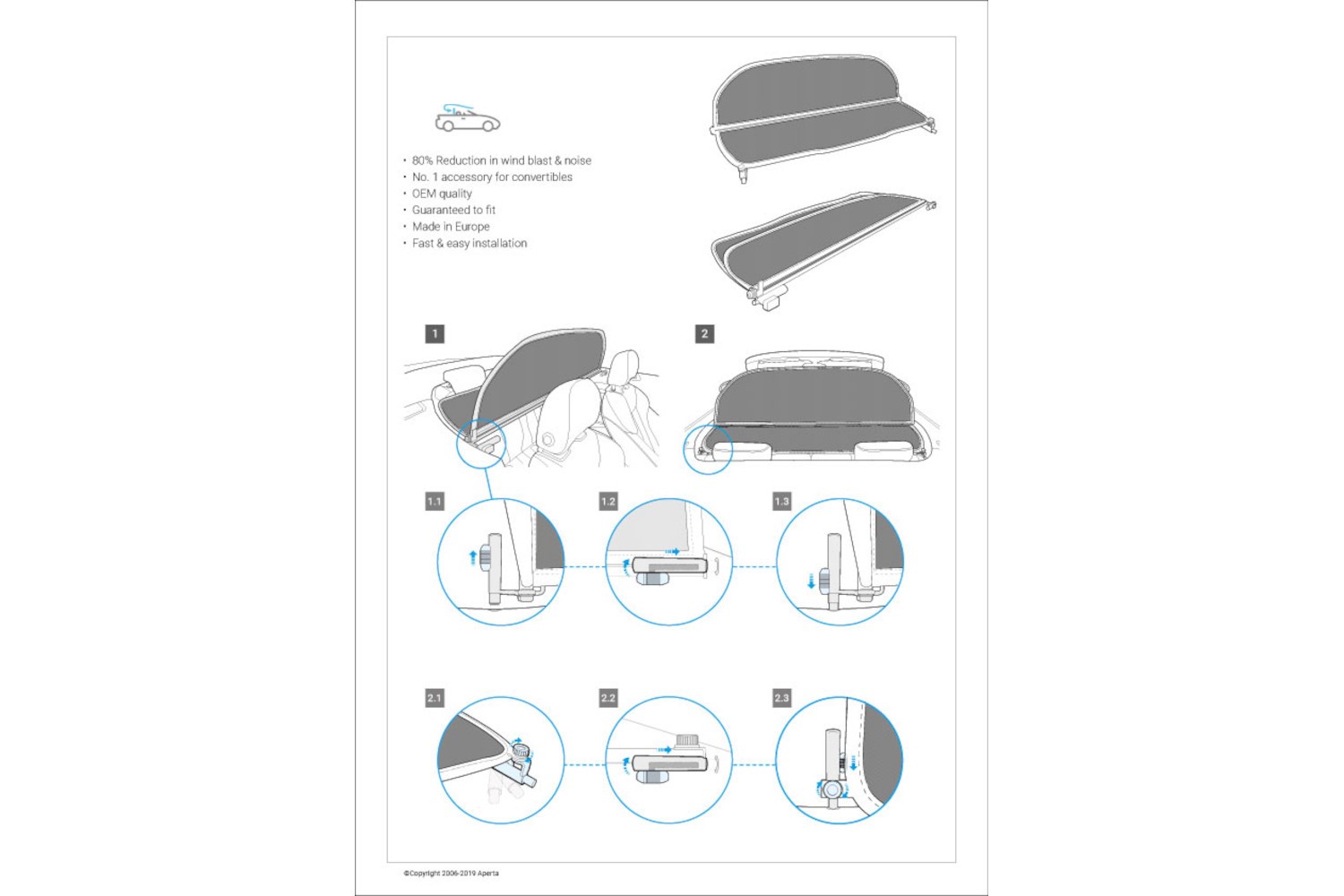 • 80% Reduction in wind blast & noise
• No. 1 accessory for convertibles
• OEM quality
• Guaranteed to fit
• Made in Europe
• Fast & easy installation

1

2

1.1

1.2

1.3

2.1

2.2

2.3

©Copyright 2006-2019 Aperta